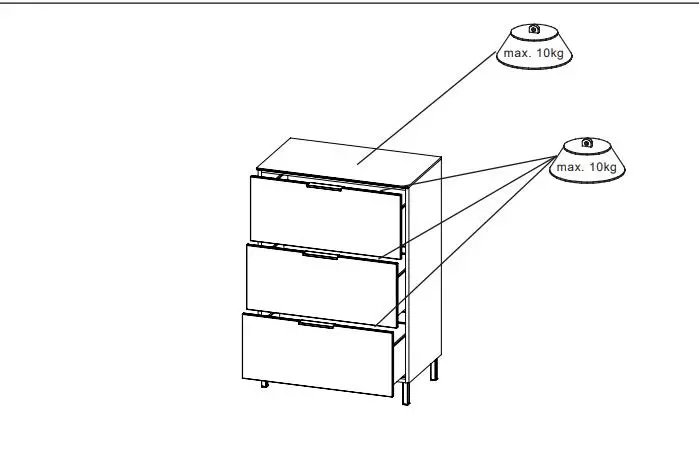 max. 10kg

max. 10kg