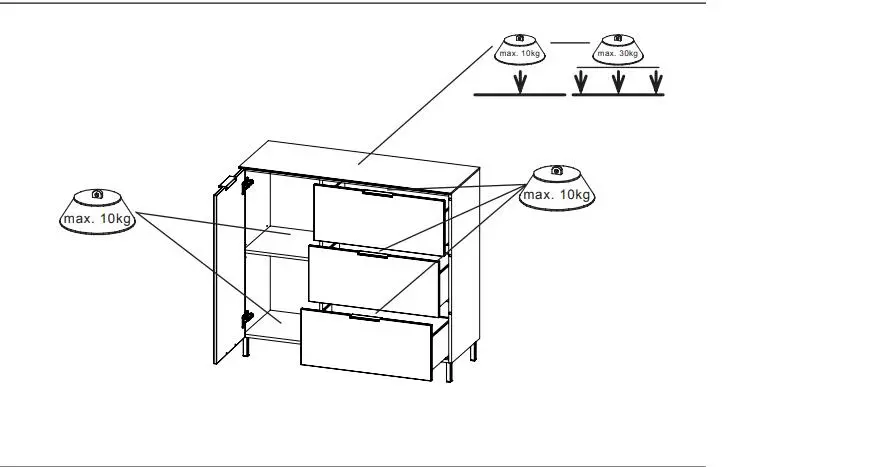 max. 10kg
max. 30kg
max. 10kg
max. 10kg