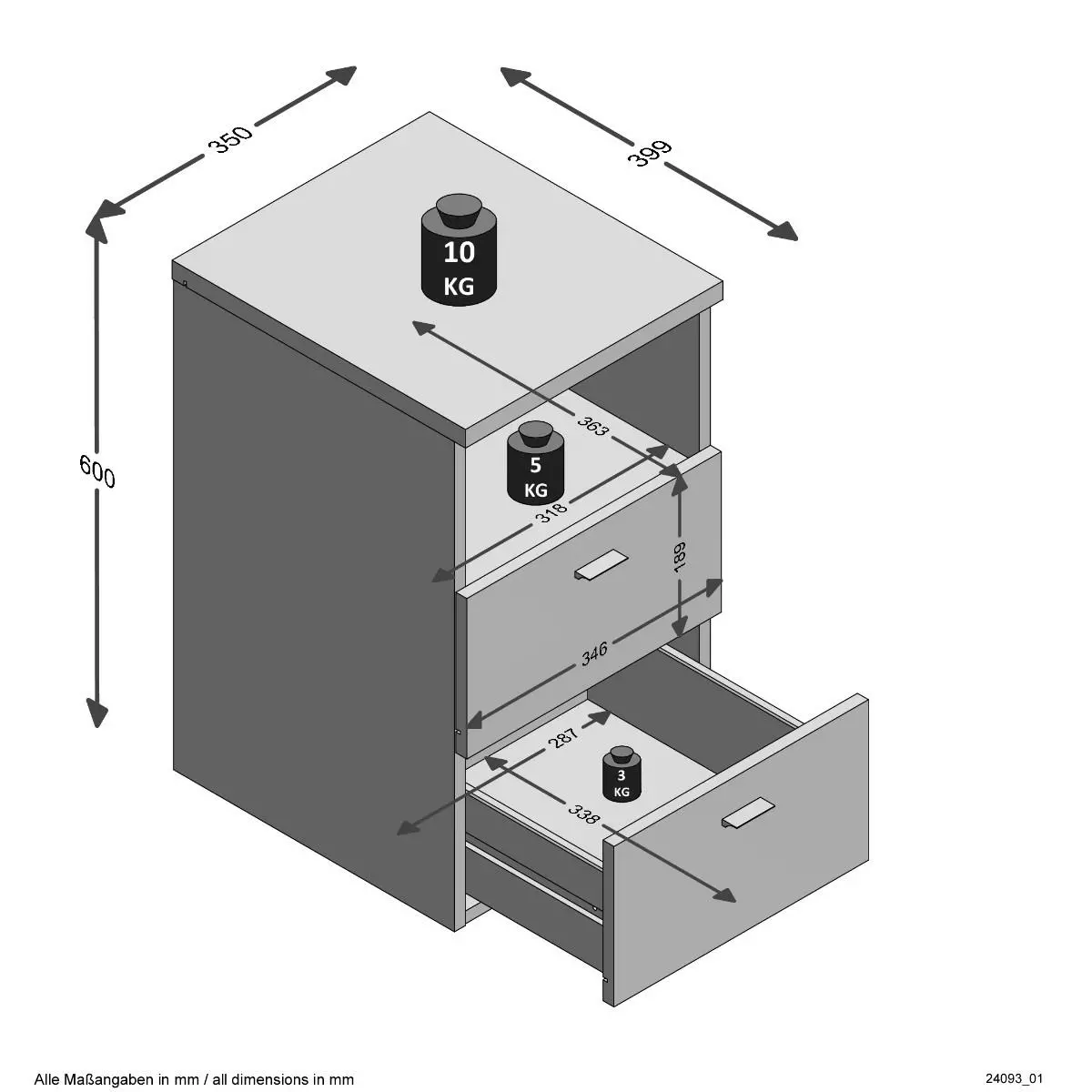 350
399
600
10
KG
363
5
KG
318
189
346
287
3
KG
338

Alle Maßangaben in mm / all dimensions in mm
24093_01