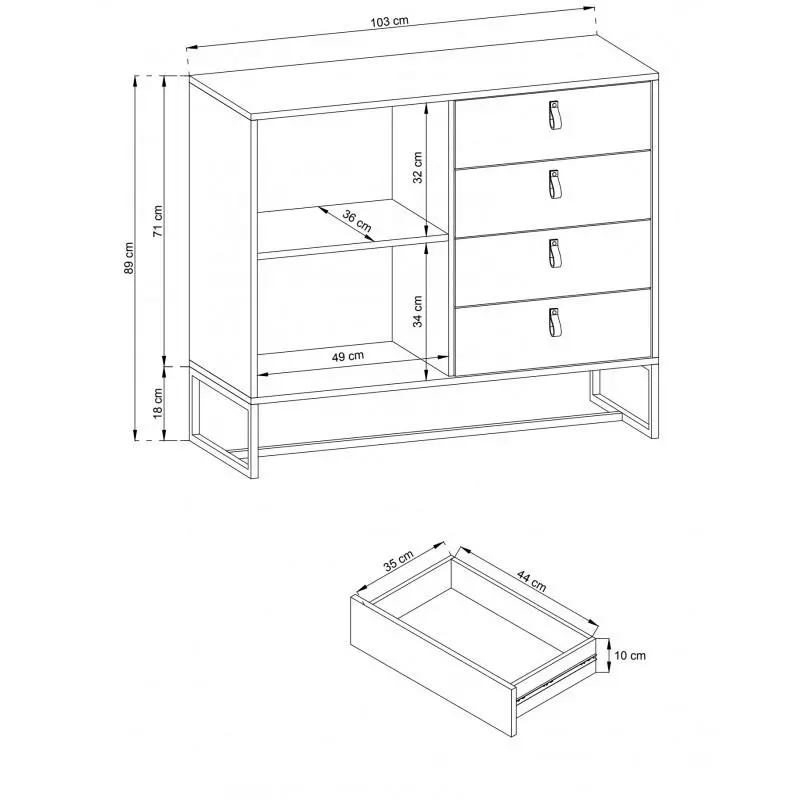 103 cm

89 cm

71 cm

18 cm

32 cm

36 cm

34 cm

49 cm

35 cm

44 cm

10 cm