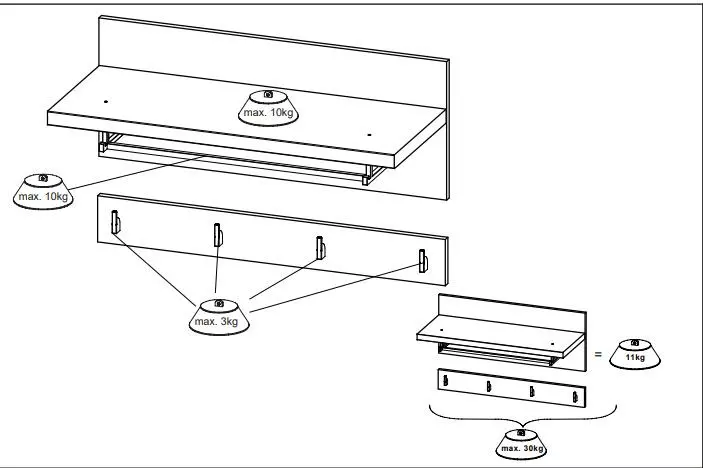 max. 10kg

max. 10kg

max. 3kg

=

11kg

max. 30kg